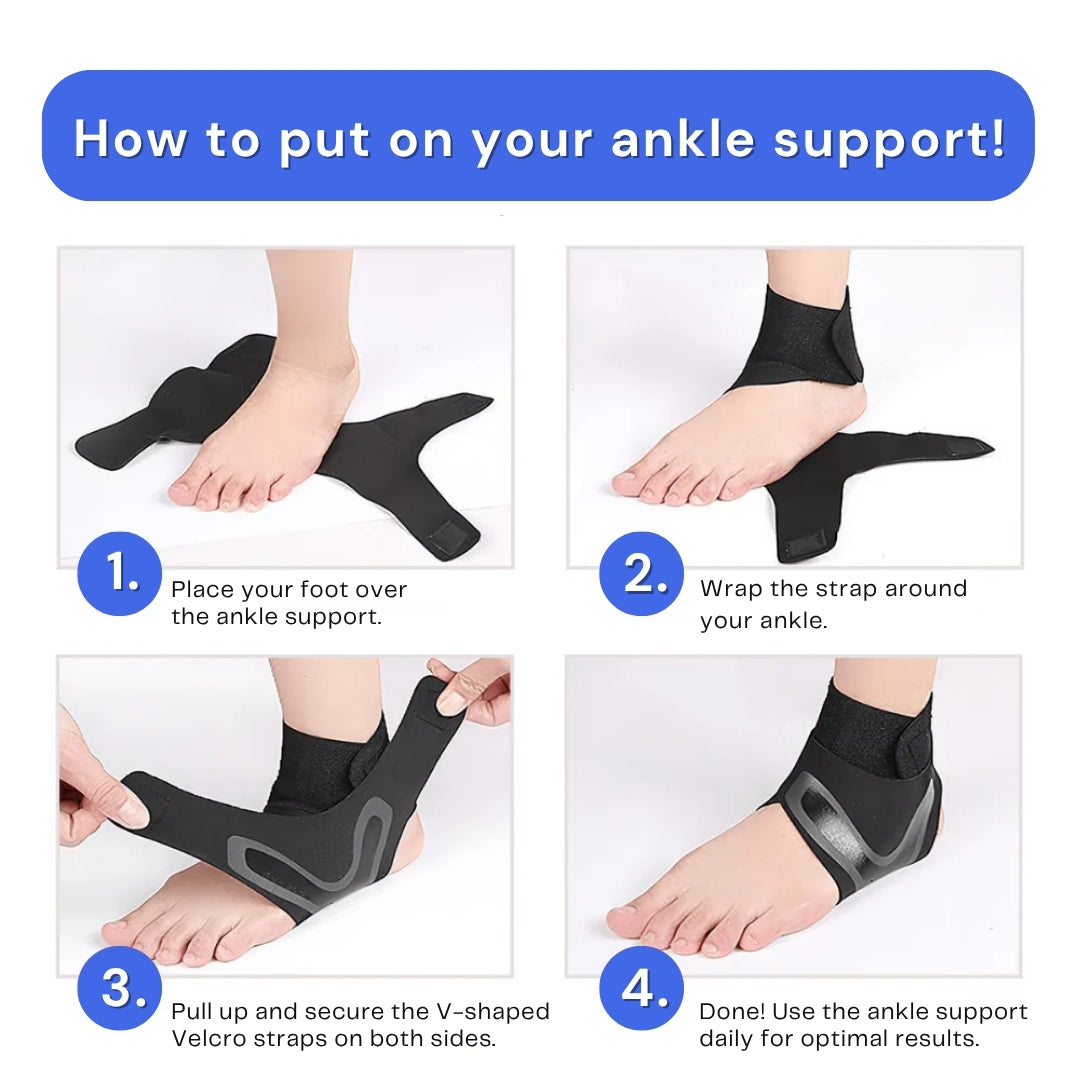 How to put on your ankle support!

1. Place your foot over the ankle support.

2. Wrap the strap around your ankle.

3. Pull up and secure the V-shaped Velcro straps on both sides.

4. Done! Use the ankle support daily for optimal results.